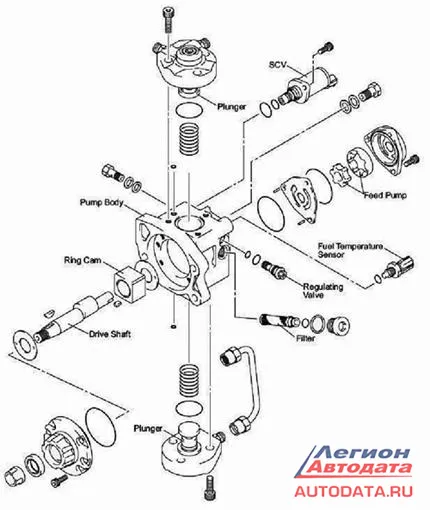 SCV
Plunger
Feed Pump
Pump Body
Fuel Temperature Sensor
Ring Cam
Regulating Valve
Drive Shaft
Filter
Plunger
Легион Автодата
AUTODATA.RU