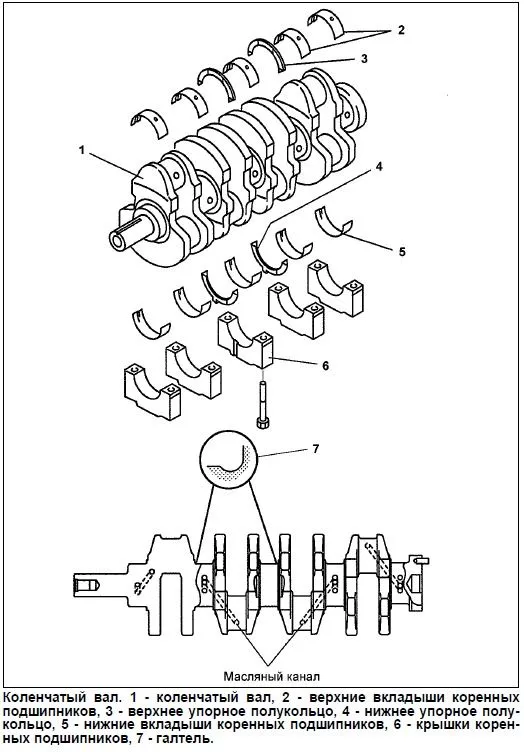 2
3
1
4
5
6
7
Масляный канал

Коленчатый вал. 1 - коленчатый вал, 2 - верхние вкладыши коренных подшипников, 3 - верхнее упорное полукольцо, 4 - нижнее упорное полукольцо, 5 - нижние вкладыши коренных подшипников, 6 - крышки коренных подшипников, 7 - галтель.