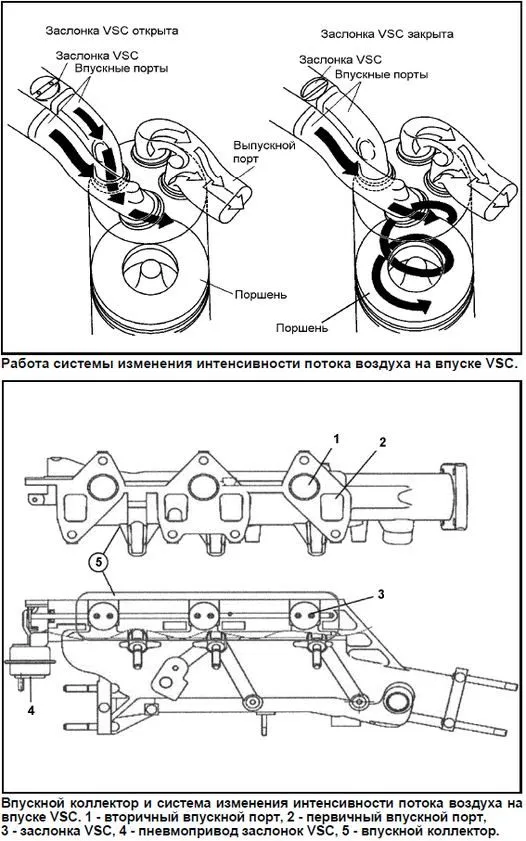 Заслонка VSC открыта

Заслонка VSC

Впускные порты

Выпускной порт

Поршень

Заслонка VSC закрыта

Заслонка VSC

Впускные порты

Поршень

Работа системы изменения интенсивности потока воздуха на впуске VSC.

1

2

5

3

4

Впускной коллектор и система изменения интенсивности потока воздуха на впуске VSC. 1 - вторичный впускной порт, 2 - первичный впускной порт, 3 - заслонка VSC, 4 - пневмопривод заслонок VSC, 5 - впускной коллектор.