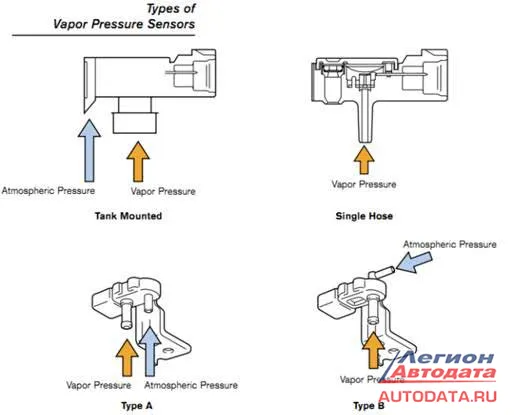 Types of
Vapor Pressure Sensors

Atmospheric Pressure
Vapor Pressure
Tank Mounted

Vapor Pressure
Single Hose

Vapor Pressure
Atmospheric Pressure
Type A

Atmospheric Pressure
Vapor Pressure
Type B

Легион
Автодата
AUTODATA.RU