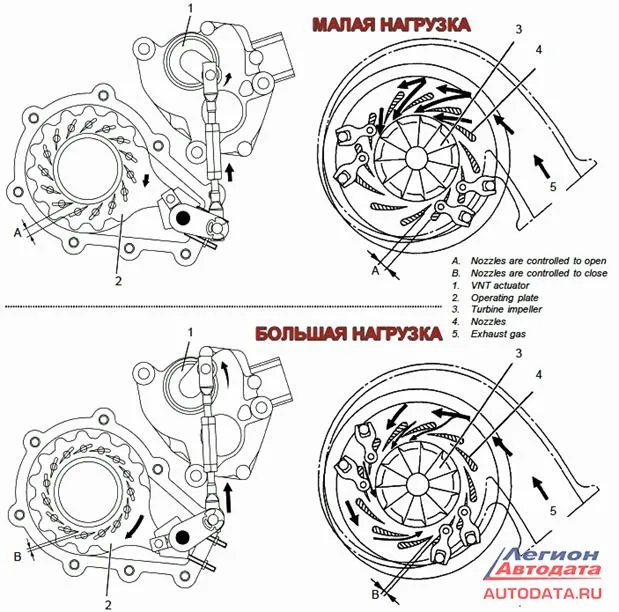 МАЛАЯ НАГРУЗКА

1

A

2

3

4

5

A

A. Nozzles are controlled to open
B. Nozzles are controlled to close
1. VNT actuator
2. Operating plate
3. Turbine impeller
4. Nozzles
5. Exhaust gas

БОЛЬШАЯ НАГРУЗКА

1

B

2

3

4

5

B

Легион Автодата
AUTODATA.RU