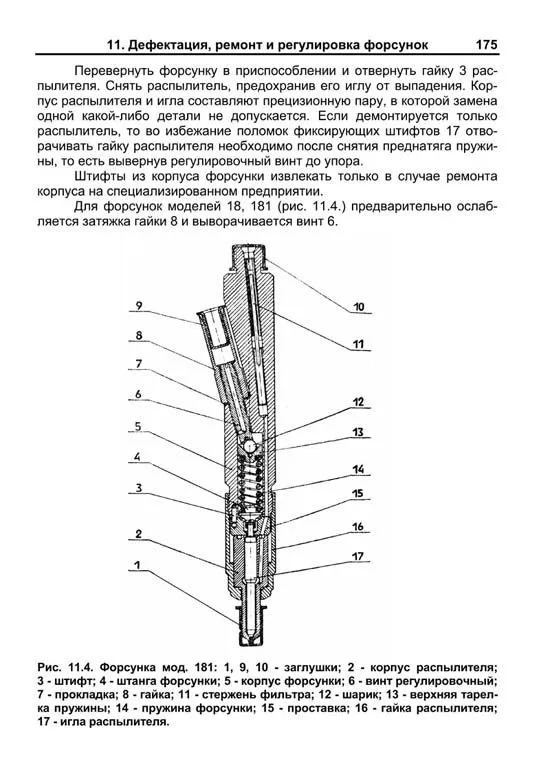 11. Дефектация, ремонт и регулировка форсунок 175

Перевернуть форсунку в приспособлении и отвернуть гайку 3 распылителя. Снять распылитель, предохранив его иглу от выпадения. Корпус распылителя и игла составляют прецизионную пару, в которой замена одной какой-либо детали не допускается. Если демонтируется только распылитель, то во избежание поломок фиксирующих штифтов 17 отворачивать гайку распылителя необходимо после снятия преднатяга пружины, то есть вывернув регулировочный винт до упора.

Штифты из корпуса форсунки извлекать только в случае ремонта корпуса на специализированном предприятии.

Для форсунок моделей 18, 181 (рис. 11.4.) предварительно ослабляется затяжка гайки 8 и выворачивается винт 6.

9
8
7
6
5
4
3
2
1
10
11
12
13
14
15
16
17

Рис. 11.4. Форсунка мод. 181: 1, 9, 10 - заглушки; 2 - корпус распылителя; 3 - штифт; 4 - штанга форсунки; 5 - корпус форсунки; 6 - винт регулировочный; 7 - прокладка; 8 - гайка; 11 - стержень фильтра; 12 - шарик; 13 - верхняя тарелка пружины; 14 - пружина форсунки; 15 - проставка; 16 - гайка распылителя; 17 - игла распылителя.