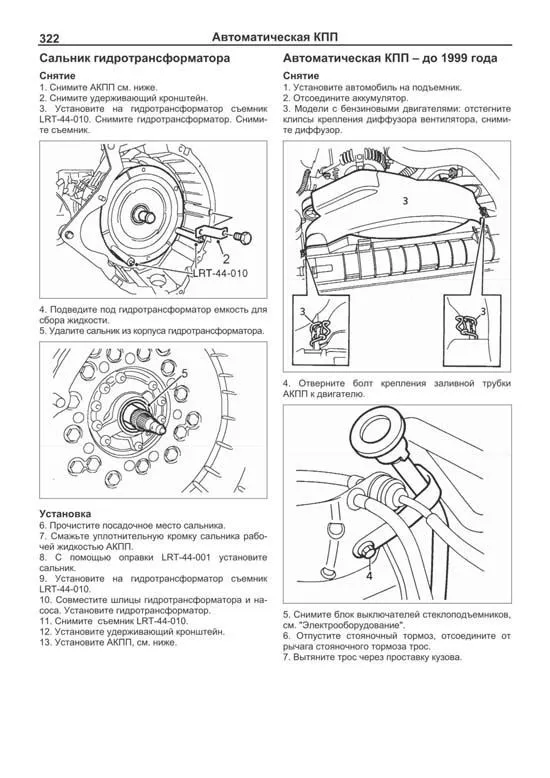 322 Автоматическая КПП

Сальник гидротрансформатора

Снятие
1. Снимите АКПП см. ниже.
2. Снимите удерживающий кронштейн.
3. Установите на гидротрансформатор съемник LRT-44-010. Снимите гидротрансформатор. Снимите съемник.

2
LRT-44-010

4. Подведите под гидротрансформатор емкость для сбора жидкости.
5. Удалите сальник из корпуса гидротрансформатора.

5

Установка
6. Прочистите посадочное место сальника.
7. Смажьте уплотнительную кромку сальника рабочей жидкостью АКПП.
8. С помощью оправки LRT-44-001 установите сальник.
9. Установите на гидротрансформатор съемник LRT-44-010.
10. Совместите шлицы гидротрансформатора и насоса. Установите гидротрансформатор.
11. Снимите съемник LRT-44-010.
12. Установите удерживающий кронштейн.
13. Установите АКПП, см. ниже.

Автоматическая КПП – до 1999 года

Снятие
1. Установите автомобиль на подъемник.
2. Отсоедините аккумулятор.
3. Модели с бензиновыми двигателями: отстегните клипсы крепления диффузора вентилятора, снимите диффузор.

3
3
3

4. Отверните болт крепления заливной трубки АКПП к двигателю.

4

5. Снимите блок выключателей стеклоподъемников, см. "Электрооборудование".
6. Отпустите стояночный тормоз, отсоедините от рычага стояночного тормоза трос.
7. Вытяните трос через проставку кузова.