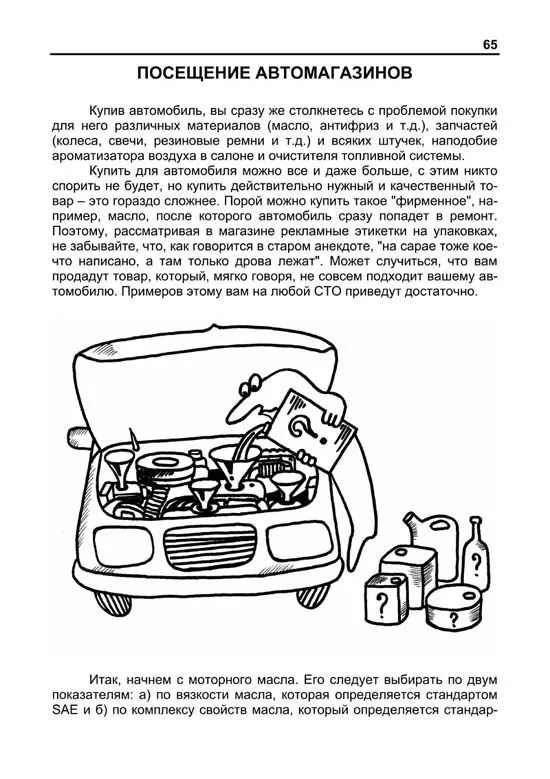 65

ПОСЕЩЕНИЕ АВТОМАГАЗИНОВ

Купив автомобиль, вы сразу же столкнетесь с проблемой покупки для него различных материалов (масло, антифриз и т.д.), запчастей (колеса, свечи, резиновые ремни и т.д.) и всяких штучек, наподобие ароматизатора воздуха в салоне и очистителя топливной системы.

Купить для автомобиля можно все и даже больше, с этим никто спорить не будет, но купить действительно нужный и качественный товар – это гораздо сложнее. Порой можно купить такое "фирменное", например, масло, после которого автомобиль сразу попадет в ремонт. Поэтому, рассматривая в магазине рекламные этикетки на упаковках, не забывайте, что, как говорится в старом анекдоте, "на сарае тоже кое-что написано, а там только дрова лежат". Может случиться, что вам продадут товар, который, мягко говоря, не совсем подходит вашему автомобилю. Примеров этому вам на любой СТО приведут достаточно.

?

?

?

?

Итак, начнем с моторного масла. Его следует выбирать по двум показателям: а) по вязкости масла, которая определяется стандартом SAE и б) по комплексу свойств масла, который определяется стандар-