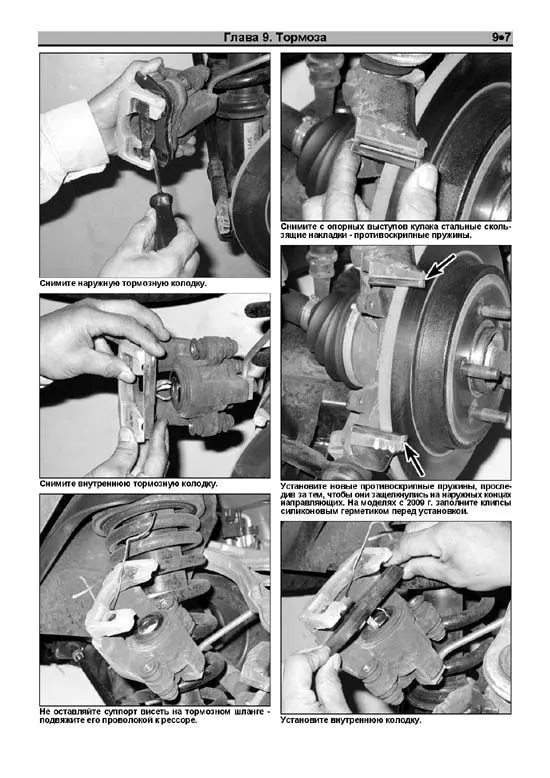 Глава 9. Тормоза 9•7

Снимите наружную тормозную колодку.

Снимите внутреннюю тормозную колодку.

Не оставляйте суппорт висеть на тормозном шланге - подвяжите его проволокой к рессоре.

Снимите с опорных выступов кулака стальные скользящие накладки - противоскрипные пружины.

Установите новые противоскрипные пружины, проследив за тем, чтобы они защелкнулись на наружных концах направляющих. На моделях с 2009 г. заполните клипсы силиконовым герметиком перед установкой.

Установите внутреннюю колодку.