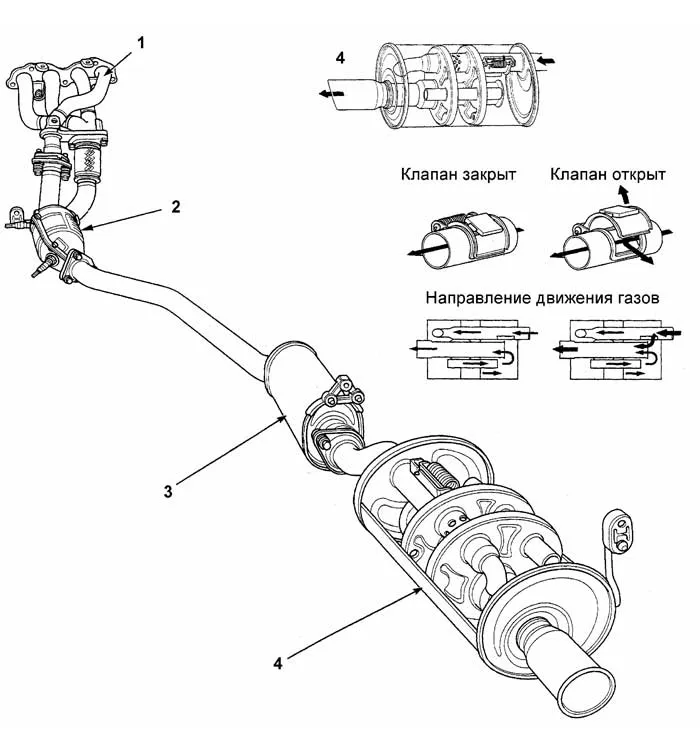 1

4

Клапан закрыт

Клапан открыт

2

Направление движения газов

3

4