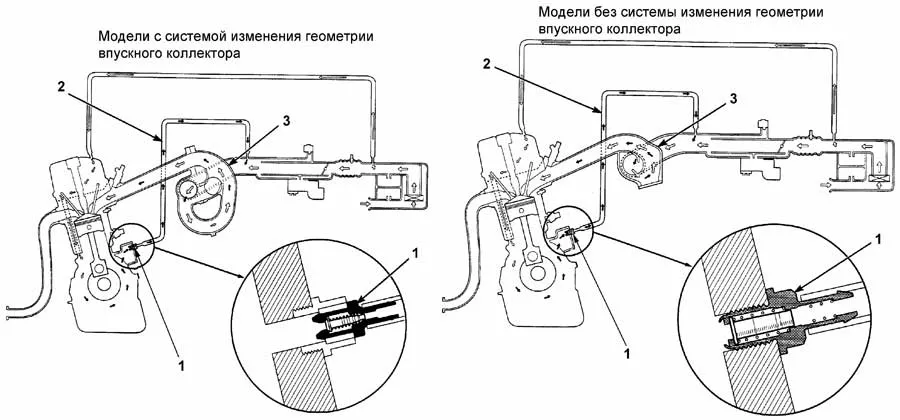 Модели с системой изменения геометрии впускного коллектора

2

3

1

1

Модели без системы изменения геометрии впускного коллектора

2

3

1

1