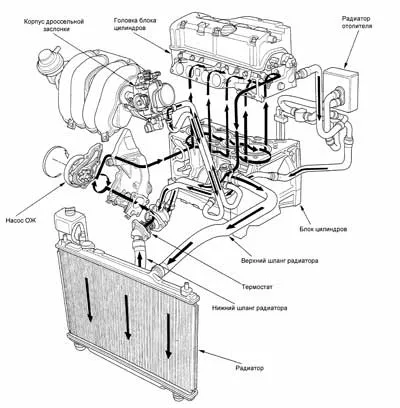 Корпус дроссельной заслонки

Головка блока цилиндров

Радиатор отопителя

Насос ОЖ

Блок цилиндров

Верхний шланг радиатора

Термостат

Нижний шланг радиатора

Радиатор