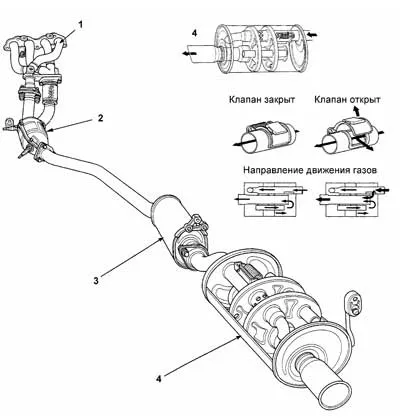 1

4

Клапан закрыт

Клапан открыт

2

Направление движения газов

3

4