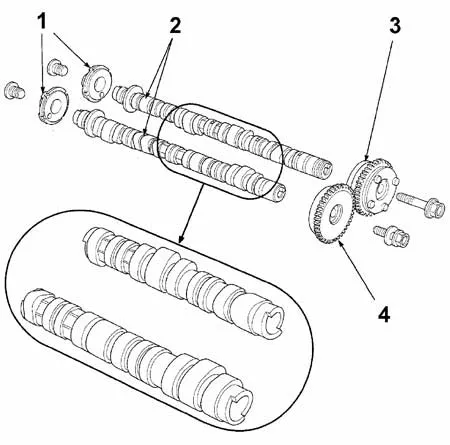 1
2
3
4