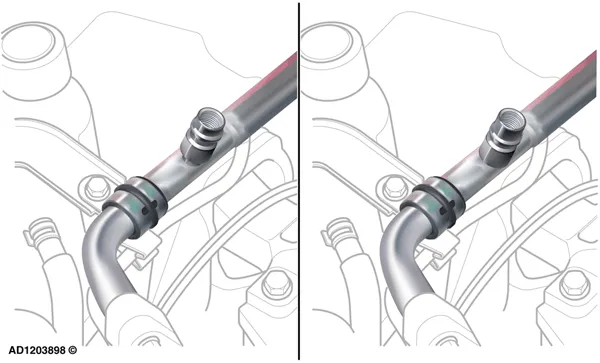 AD1203898 ©