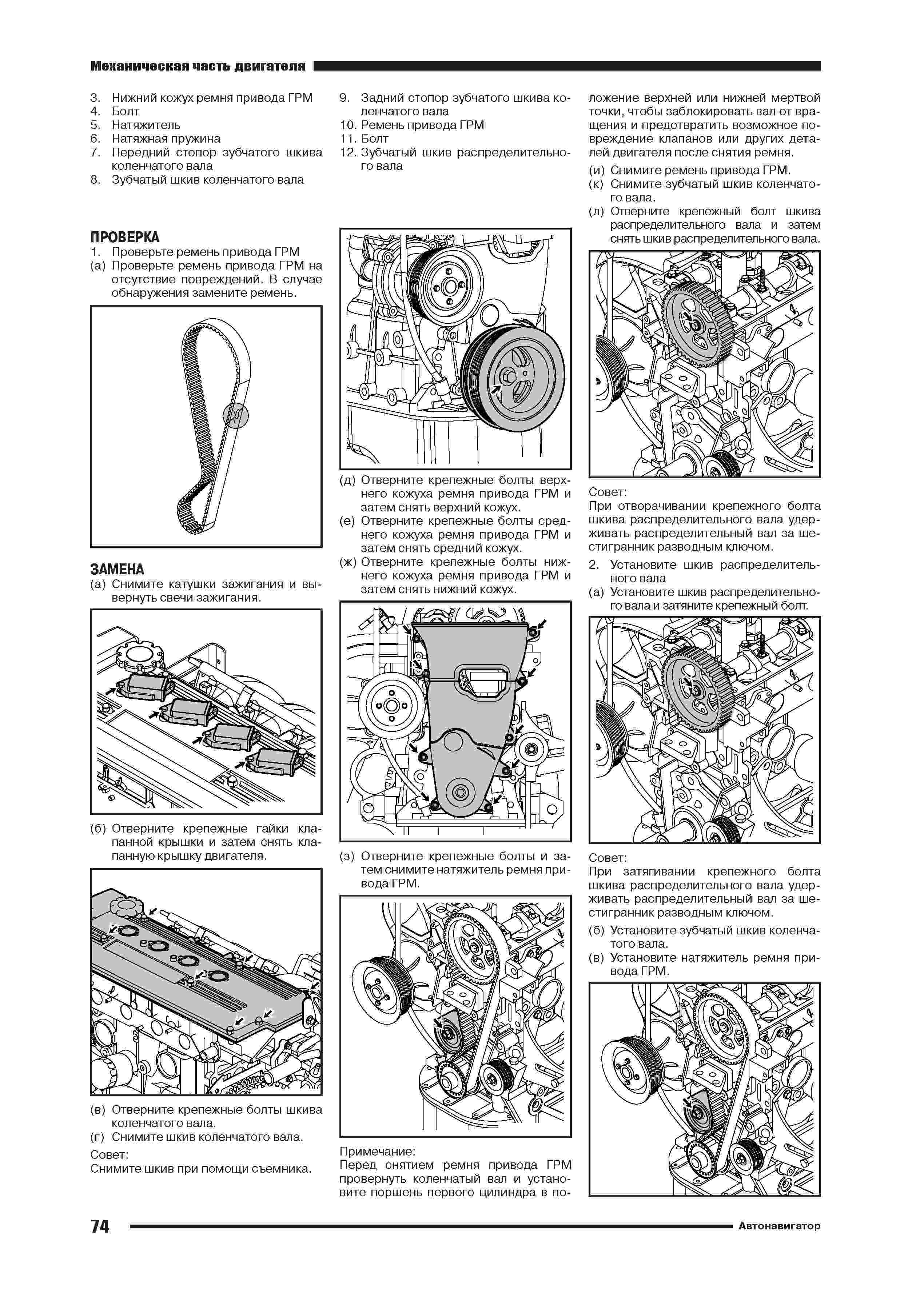 Механическая часть двигателя

3. Нижний кожух ремня привода ГРМ
4. Болт
5. Натяжитель
6. Натяжная пружина
7. Передний стопор зубчатого шкива коленчатого вала
8. Зубчатый шкив коленчатого вала

ПРОВЕРКА
1. Проверьте ремень привода ГРМ
(а) Проверьте ремень привода ГРМ на отсутствие повреждений. В случае обнаружения замените ремень.

ЗАМЕНА
(а) Снимите катушки зажигания и вывернуть свечи зажигания.

(б) Отверните крепежные гайки клапанной крышки и затем снять клапанную крышку двигателя.

(в) Отверните крепежные болты шкива коленчатого вала.
(г) Снимите шкив коленчатого вала.
Совет:
Снимите шкив при помощи съемника.

9. Задний стопор зубчатого шкива коленчатого вала
10. Ремень привода ГРМ
11. Болт
12. Зубчатый шкив распределительного вала

(д) Отверните крепежные болты верхнего кожуха ремня привода ГРМ и затем снять верхний кожух.
(е) Отверните крепежные болты среднего кожуха ремня привода ГРМ и затем снять средний кожух.
(ж) Отверните крепежные болты нижнего кожуха ремня привода ГРМ и затем снять нижний кожух.

(з) Отверните крепежные болты и затем снимите натяжитель ремня привода ГРМ.

Примечание:
Перед снятием ремня привода ГРМ провернуть коленчатый вал и установите поршень первого цилиндра в положение верхней или нижней мертвой точки, чтобы заблокировать вал от вращения и предотвратить возможное повреждение клапанов или других деталей двигателя после снятия ремня.
(и) Снимите ремень привода ГРМ.
(к) Снимите зубчатый шкив коленчатого вала.
(л) Отверните крепежный болт шкива распределительного вала и затем снять шкив распределительного вала.

Совет:
При отворачивании крепежного болта шкива распределительного вала удерживать распределительный вал за шестигранник разводным ключом.
2. Установите шкив распределительного вала
(а) Установите шкив распределительного вала и затяните крепежный болт.

Совет:
При затягивании крепежного болта шкива распределительного вала удерживать распределительный вал за шестигранник разводным ключом.
(б) Установите зубчатый шкив коленчатого вала.
(в) Установите натяжитель ремня привода ГРМ.

74
Автонавигатор