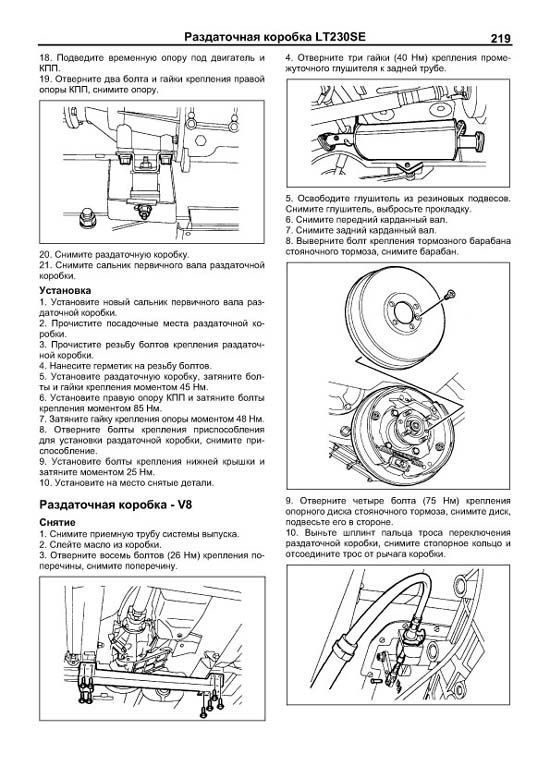 Раздаточная коробка LT230SE 219

18. Подведите временную опору под двигатель и КПП.
19. Отверните два болта и гайки крепления правой опоры КПП, снимите опору.

20. Снимите раздаточную коробку.
21. Снимите сальник первичного вала раздаточной коробки.

Установка
1. Установите новый сальник первичного вала раздаточной коробки.
2. Прочистите посадочные места раздаточной коробки.
3. Прочистите резьбу болтов крепления раздаточной коробки.
4. Нанесите герметик на резьбу болтов.
5. Установите раздаточную коробку, затяните болты и гайки крепления моментом 45 Нм.
6. Установите правую опору КПП и затяните болты крепления моментом 85 Нм.
7. Затяните гайку крепления опоры моментом 48 Нм.
8. Отверните болты крепления приспособления для установки раздаточной коробки, снимите приспособление.
9. Установите болты крепления нижней крышки и затяните моментом 25 Нм.
10. Установите на место снятые детали.

Раздаточная коробка - V8

Снятие
1. Снимите приемную трубу системы выпуска.
2. Слейте масло из коробки.
3. Отверните восемь болтов (26 Нм) крепления поперечины, снимите поперечину.

4. Отверните три гайки (40 Нм) крепления промежуточного глушителя к задней трубе.

5. Освободите глушитель из резиновых подвесов. Снимите глушитель, выбросьте прокладку.
6. Снимите передний карданный вал.
7. Снимите задний карданный вал.
8. Выверните болт крепления тормозного барабана стояночного тормоза, снимите барабан.

9. Отверните четыре болта (75 Нм) крепления опорного диска стояночного тормоза, снимите диск, подвесьте его в стороне.
10. Выньте шплинт пальца троса переключения раздаточной коробки, снимите стопорное кольцо и отсоедините трос от рычага коробки.