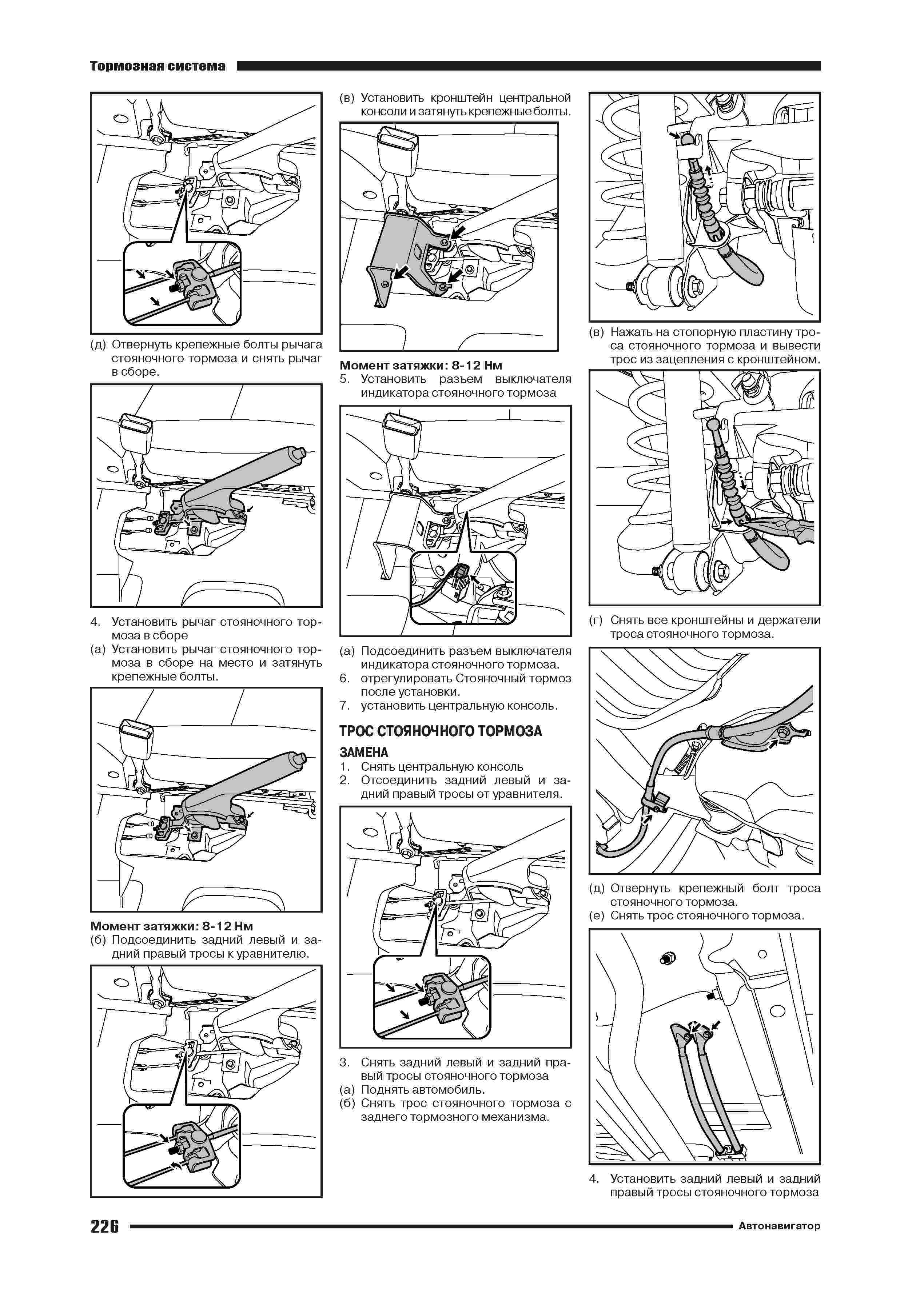 Тормозная система

(д) Отвернуть крепежные болты рычага стояночного тормоза и снять рычаг в сборе.

4. Установить рычаг стояночного тормоза в сборе
(а) Установить рычаг стояночного тормоза в сборе на место и затянуть крепежные болты.

Момент затяжки: 8-12 Нм
(б) Подсоединить задний левый и задний правый тросы к уравнителю.

(в) Установить кронштейн центральной консоли и затянуть крепежные болты.

Момент затяжки: 8-12 Нм
5. Установить разъем выключателя индикатора стояночного тормоза

(а) Подсоединить разъем выключателя индикатора стояночного тормоза.
6. отрегулировать Стояночный тормоз после установки.
7. установить центральную консоль.

ТРОС СТОЯНОЧНОГО ТОРМОЗА

ЗАМЕНА
1. Снять центральную консоль
2. Отсоединить задний левый и задний правый тросы от уравнителя.

3. Снять задний левый и задний правый тросы стояночного тормоза
(а) Поднять автомобиль.
(б) Снять трос стояночного тормоза с заднего тормозного механизма.

(в) Нажать на стопорную пластину троса стояночного тормоза и вывести трос из зацепления с кронштейном.

(г) Снять все кронштейны и держатели троса стояночного тормоза.

(д) Отвернуть крепежный болт троса стояночного тормоза.
(е) Снять трос стояночного тормоза.

4. Установить задний левый и задний правый тросы стояночного тормоза

226 Автонавигатор