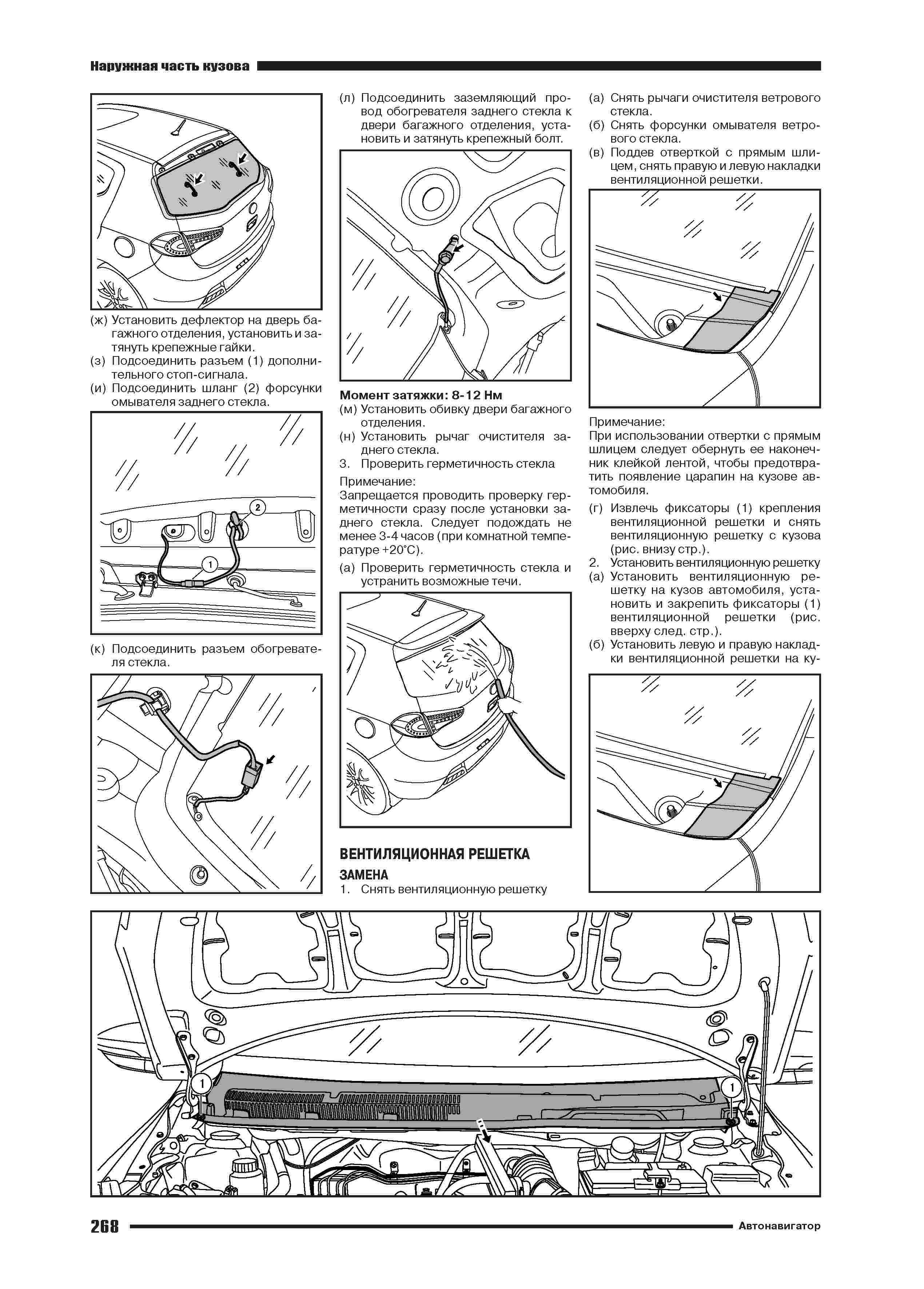 Наружная часть кузова

(ж) Установить дефлектор на дверь багажного отделения, установить и затянуть крепежные гайки.
(з) Подсоединить разъем (1) дополнительного стоп-сигнала.
(и) Подсоединить шланг (2) форсунки омывателя заднего стекла.

2
1

(к) Подсоединить разъем обогревателя стекла.

(л) Подсоединить заземляющий провод обогревателя заднего стекла к двери багажного отделения, установить и затянуть крепежный болт.

Момент затяжки: 8-12 Нм
(м) Установить обивку двери багажного отделения.
(н) Установить рычаг очистителя заднего стекла.
3. Проверить герметичность стекла
Примечание:
Запрещается проводить проверку герметичности сразу после установки заднего стекла. Следует подождать не менее 3-4 часов (при комнатной температуре +20°С).
(а) Проверить герметичность стекла и устранить возможные течи.

ВЕНТИЛЯЦИОННАЯ РЕШЕТКА
ЗАМЕНА
1. Снять вентиляционную решетку

(а) Снять рычаги очистителя ветрового стекла.
(б) Снять форсунки омывателя ветрового стекла.
(в) Поддев отверткой с прямым шлицем, снять правую и левую накладки вентиляционной решетки.

Примечание:
При использовании отвертки с прямым шлицем следует обернуть ее наконечник клейкой лентой, чтобы предотвратить появление царапин на кузове автомобиля.
(г) Извлечь фиксаторы (1) крепления вентиляционной решетки и снять вентиляционную решетку с кузова (рис. внизу стр.).
2. Установить вентиляционную решетку
(а) Установить вентиляционную решетку на кузов автомобиля, установить и закрепить фиксаторы (1) вентиляционной решетки (рис. вверху след. стр.).
(б) Установить левую и правую накладки вентиляционной решетки на ку-

1
1

268
Автонавигатор