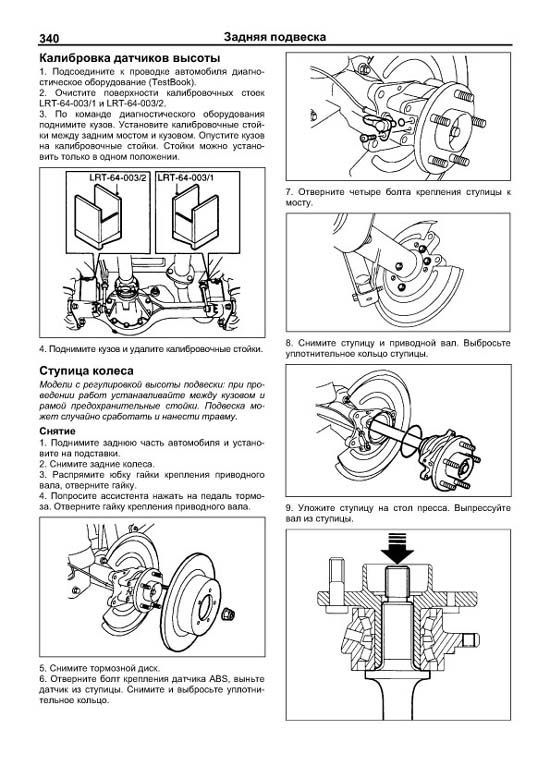 340 Задняя подвеска

Калибровка датчиков высоты

1. Подсоедините к проводке автомобиля диагностическое оборудование (TestBook).
2. Очистите поверхности калибровочных стоек LRT-64-003/1 и LRT-64-003/2.
3. По команде диагностического оборудования поднимите кузов. Установите калибровочные стойки между задним мостом и кузовом. Опустите кузов на калибровочные стойки. Стойки можно установить только в одном положении.

LRT-64-003/2
LRT-64-003/1

4. Поднимите кузов и удалите калибровочные стойки.

Ступица колеса

Модели с регулировкой высоты подвески: при проведении работ устанавливайте между кузовом и рамой предохранительные стойки. Подвеска может случайно сработать и нанести травму.

Снятие

1. Поднимите заднюю часть автомобиля и установите на подставки.
2. Снимите задние колеса.
3. Распрямите юбку гайки крепления приводного вала, отверните гайку.
4. Попросите ассистента нажать на педаль тормоза. Отверните гайку крепления приводного вала.

5. Снимите тормозной диск.
6. Отверните болт крепления датчика ABS, выньте датчик из ступицы. Снимите и выбросьте уплотнительное кольцо.

7. Отверните четыре болта крепления ступицы к мосту.

8. Снимите ступицу и приводной вал. Выбросьте уплотнительное кольцо ступицы.

9. Уложите ступицу на стол пресса. Выпрессуйте вал из ступицы.