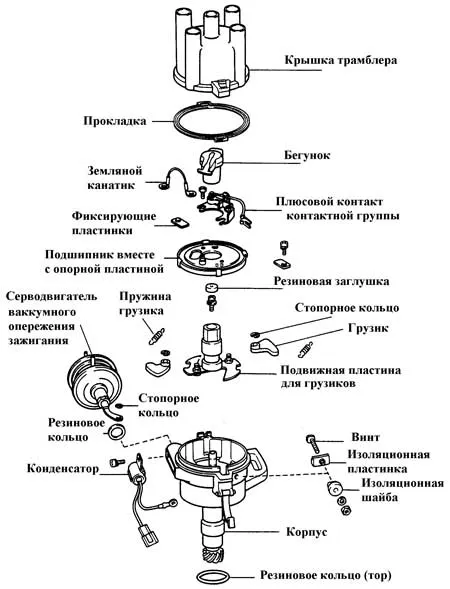 Крышка трамблера

Прокладка

Бегунок

Земляной канатик

Плюсовой контакт контактной группы

Фиксирующие пластинки

Подшипник вместе с опорной пластиной

Резиновая заглушка

Серводвигатель ваккумного опережения зажигания

Пружина грузика

Стопорное кольцо

Грузик

Подвижная пластина для грузиков

Стопорное кольцо

Резиновое кольцо

Винт

Изоляционная пластинка

Конденсатор

Изоляционная шайба

Корпус

Резиновое кольцо (тор)