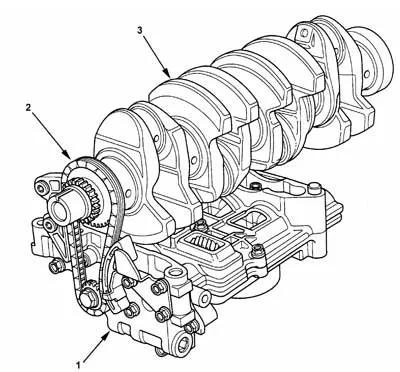 3
2
1